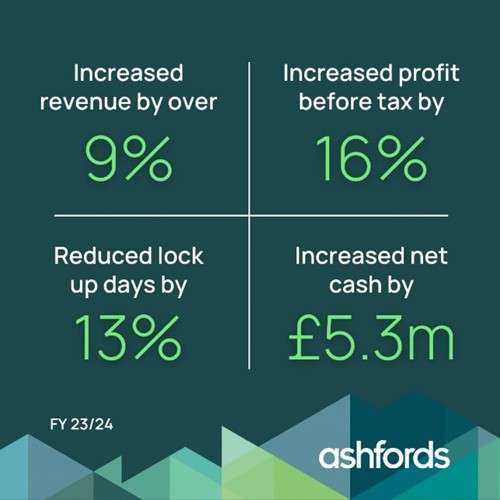 Increased revenue by over

9%

Increased profit before tax by

16%

Reduced lock up days by

13%

Increased net cash by

£5.3m

FY 23/24

ashfords